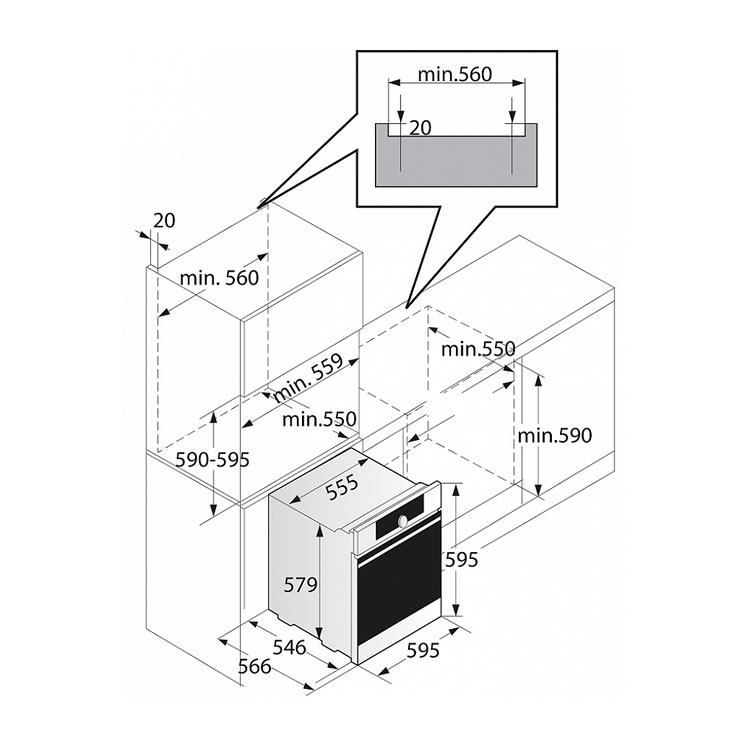 min.560
20
20
min. 560
min.550
min. 559
min.550
min.590
590-595
555
595
579
546
595
566